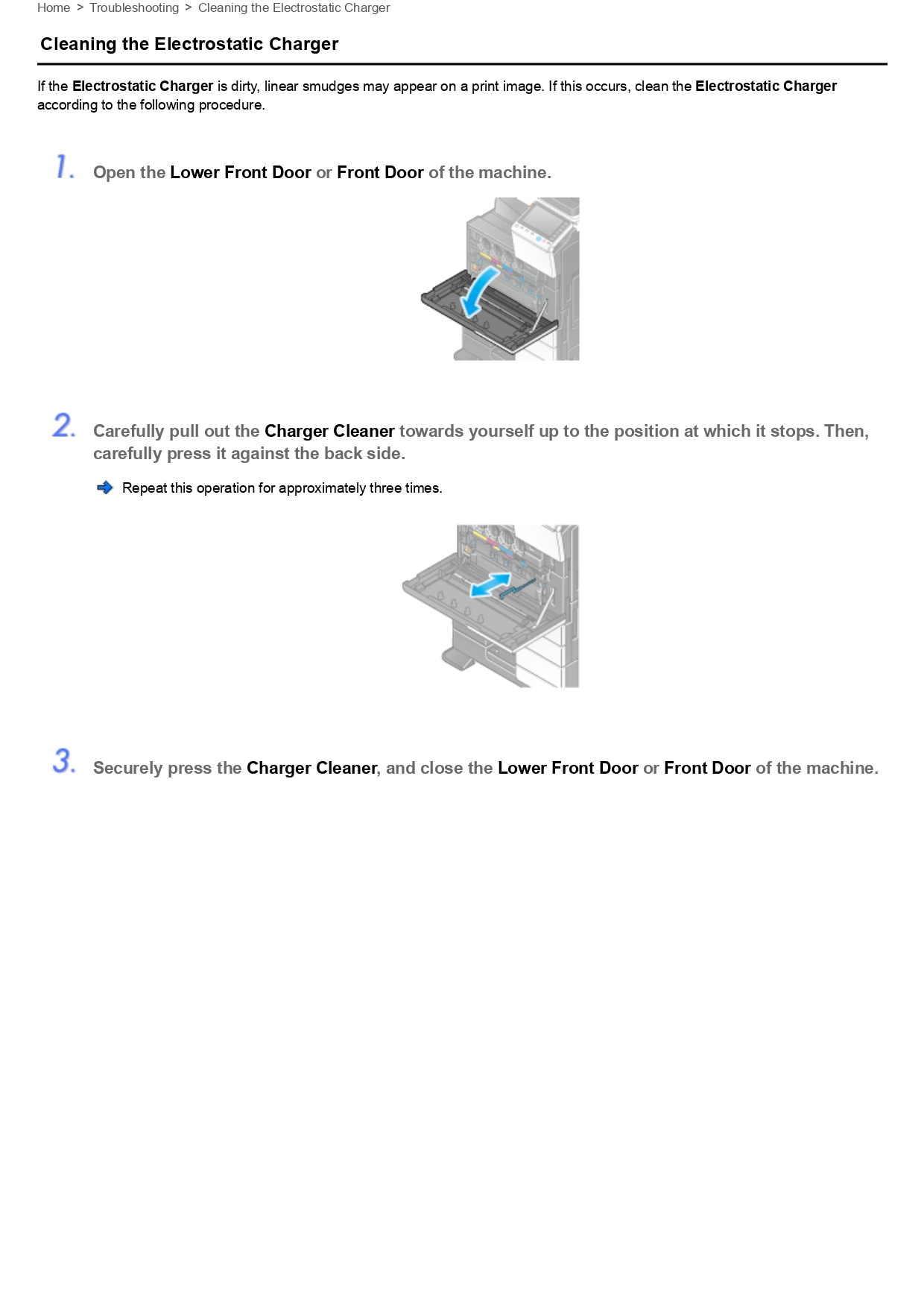 Home > Troubleshooting > Cleaning the Electrostatic Charger

Cleaning the Electrostatic Charger

If the Electrostatic Charger is dirty, linear smudges may appear on a print image. If this occurs, clean the Electrostatic Charger according to the following procedure.

1. Open the Lower Front Door or Front Door of the machine.

2. Carefully pull out the Charger Cleaner towards yourself up to the position at which it stops. Then, carefully press it against the back side.

Repeat this operation for approximately three times.

3. Securely press the Charger Cleaner, and close the Lower Front Door or Front Door of the machine.